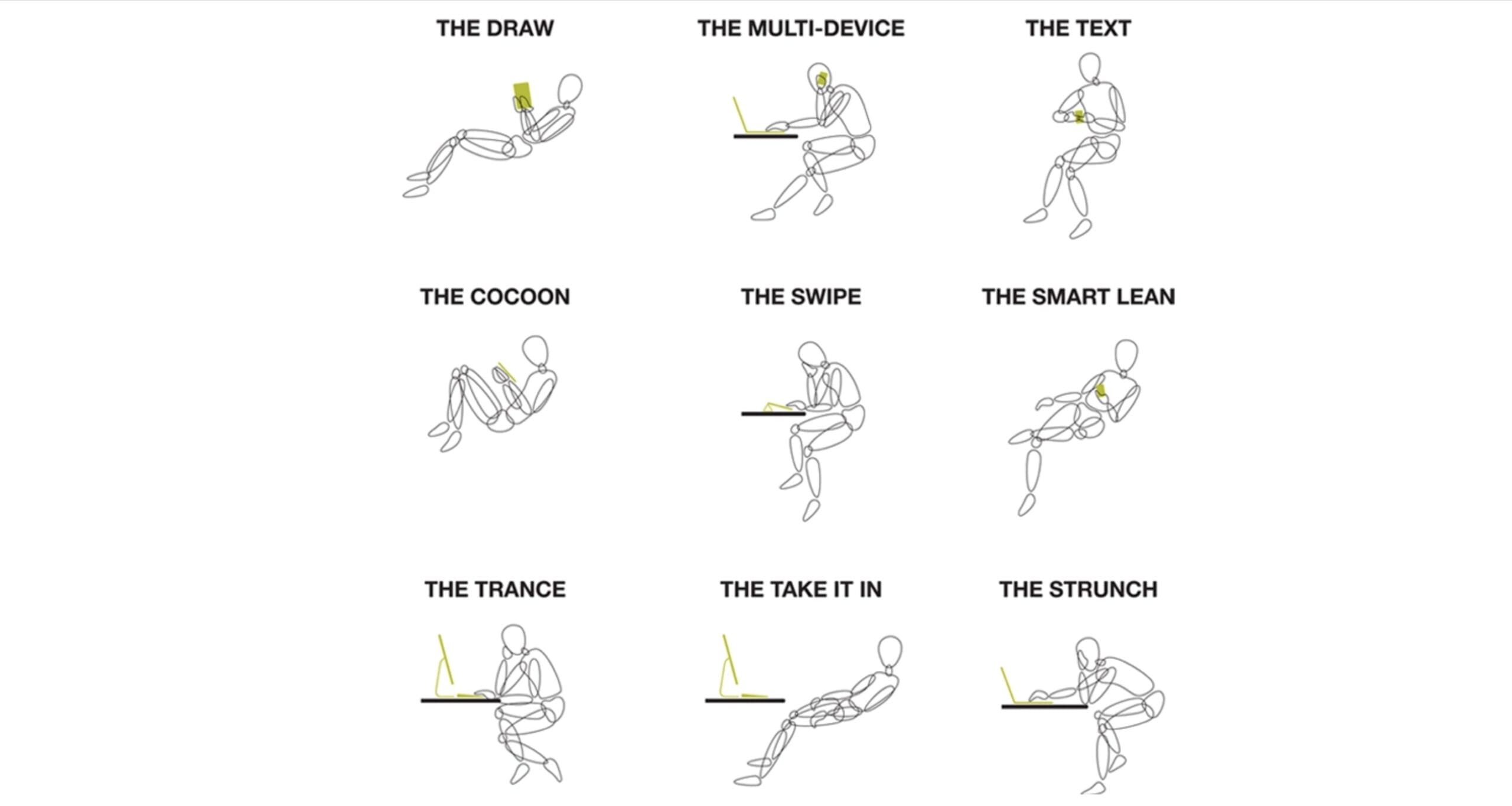 THE DRAW

THE MULTI-DEVICE

THE TEXT

THE COCOON

THE SWIPE

THE SMART LEAN

THE TRANCE

THE TAKE IT IN

THE STRUNCH